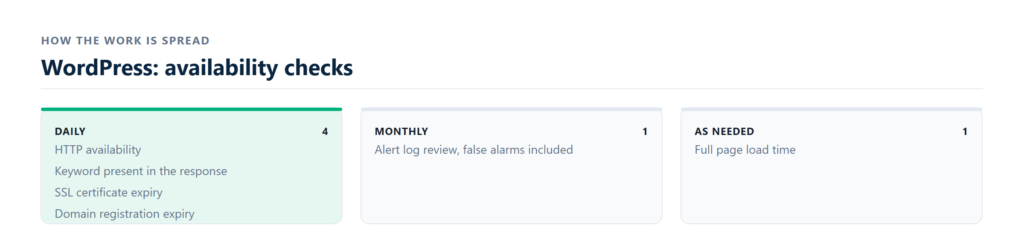 HOW THE WORK IS SPREAD

WordPress: availability checks

DAILY 4
HTTP availability
Keyword present in the response
SSL certificate expiry
Domain registration expiry

MONTHLY 1
Alert log review, false alarms included

AS NEEDED 1
Full page load time